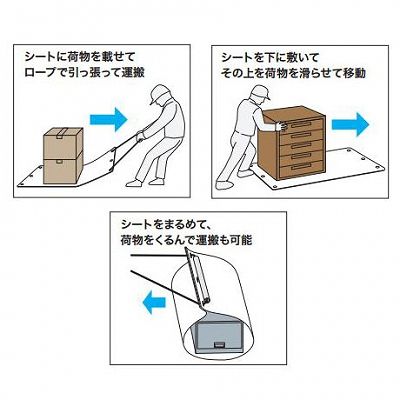 シートに荷物を載せて
ロープで引っ張って運搬

シートを下に敷いて
その上を荷物を滑らせて移動

シートをまるめて、
荷物をくるんで運搬も可能