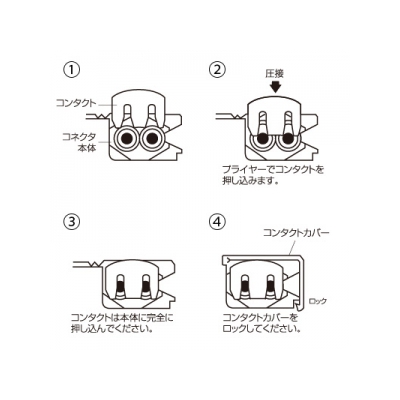 ①

コンタクト

コネクタ本体

②

圧接

プライヤーでコンタクトを押し込みます。

③

コンタクトは本体に完全に押し込んでください。

④

コンタクトカバー

ロック

コンタクトカバーをロックしてください。