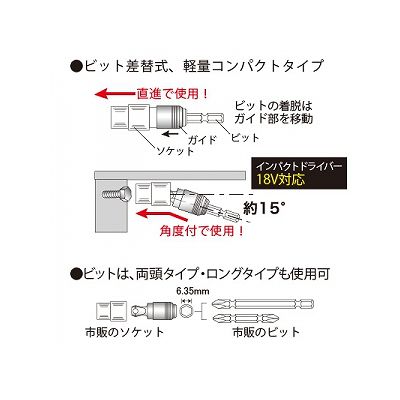 ●ビット差替式、軽量コンパクトタイプ

直進で使用！

ビットの着脱はガイド部を移動

ガイド

ビット

ソケット

インパクトドライバー
18V対応

約15°

角度付で使用！

●ビットは、両頭タイプ・ロングタイプも使用可

6.35mm

市販のソケット

市販のビット