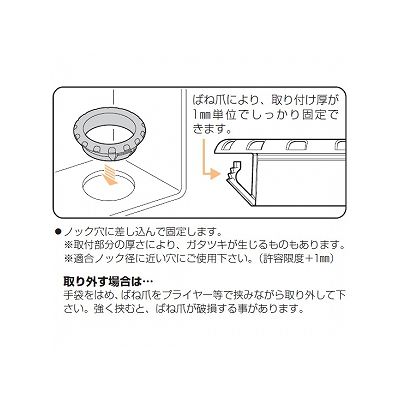 ばね爪により、取り付け厚が1㎜単位でしっかり固定できます。

●ノック穴に差し込んで固定します。
※取付部分の厚さにより、ガタツキが生じるものもあります。
※適合ノック径に近い穴にご使用下さい。（許容限度＋1㎜）

取り外す場合は…
手袋をはめ、ばね爪をプライヤー等で挟みながら取り外して下さい。強く挟むと、ばね爪が破損する事があります。