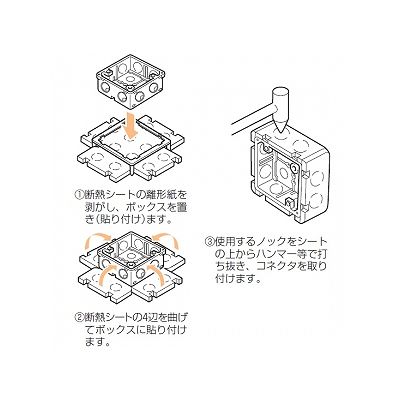 ①断熱シートの離形紙を剥がし、ボックスを置き(貼り付け)ます。

②断熱シートの4辺を曲げてボックスに貼り付けます。

③使用するノックをシートの上からハンマー等で打ち抜き、コネクタを取り付けます。