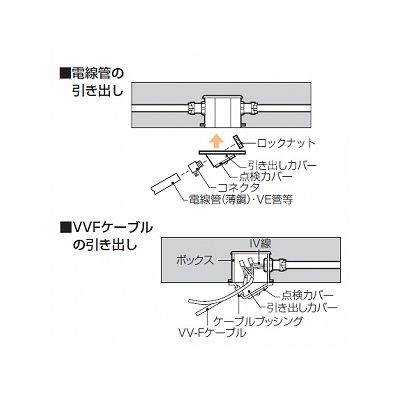 ■電線管の引き出し

ロックナット
引き出しカバー
点検カバー
コネクタ
電線管(薄鋼)・VE管等

■VVFケーブルの引き出し

IV線
ボックス
点検カバー
引き出しカバー
ケーブルブッシング
VV-Fケーブル