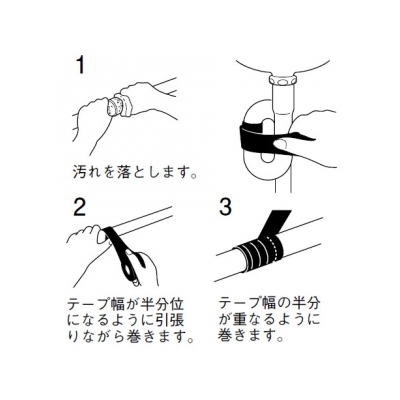 1

汚れを落とします。

2

テープ幅が半分位になるように引張りながら巻きます。

3

テープ幅の半分が重なるように巻きます。