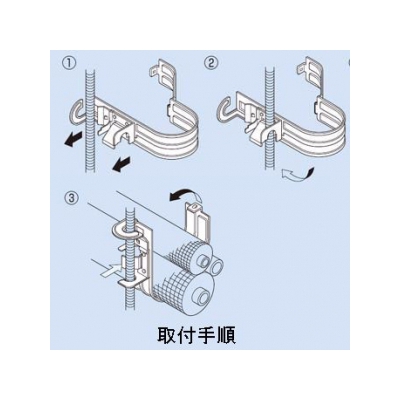 ①

②

③

取付手順